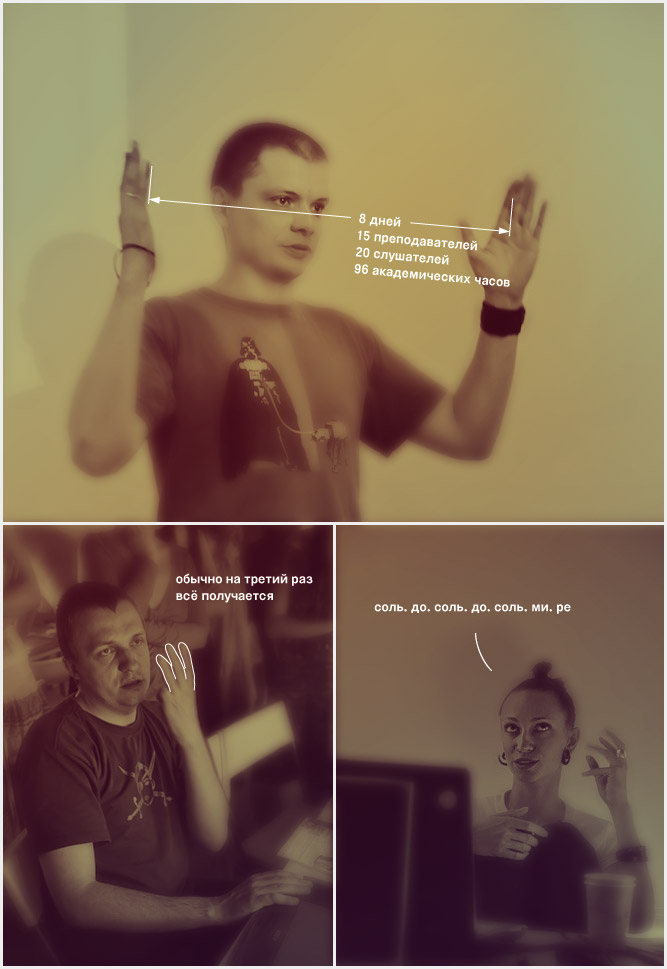 8 дней
15 преподавателей
20 слушателей
96 академических часов

обычно на третий раз всё получается

соль. до. соль. до. соль. ми. ре